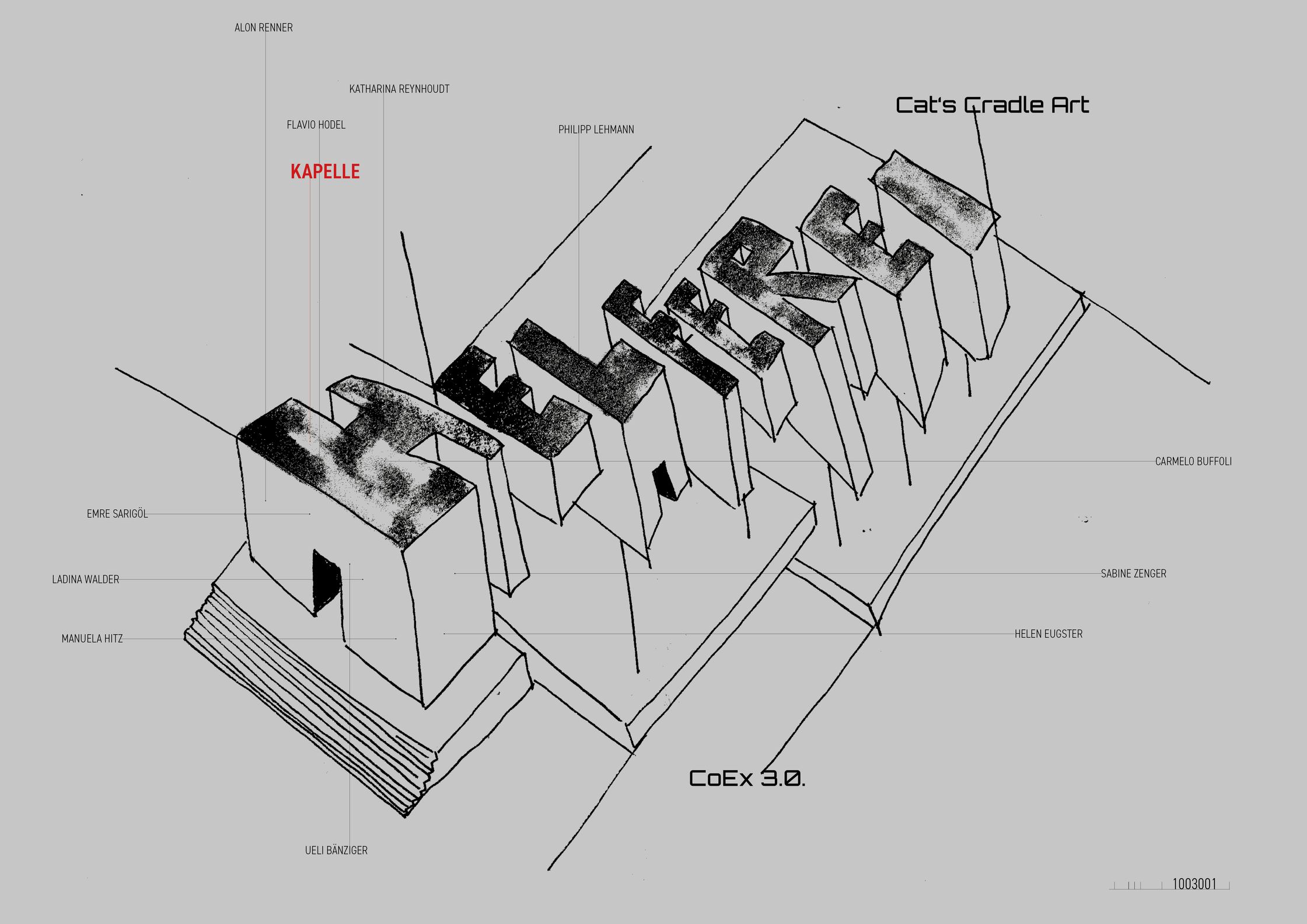 ALON RENNER

KATHARINA REYNHOUDT

FLAVIO HODEL

PHILIPP LEHMANN

Cat's Cradle Art

KAPELLE

CARMELO BUFFOLI

EMRE SARIGÖL

LADINA WALDER

SABINE ZENGER

MANUELA HITZ

HELEN EUGSTER

CoEx 3.0.

UELI BÄNZIGER

1003001