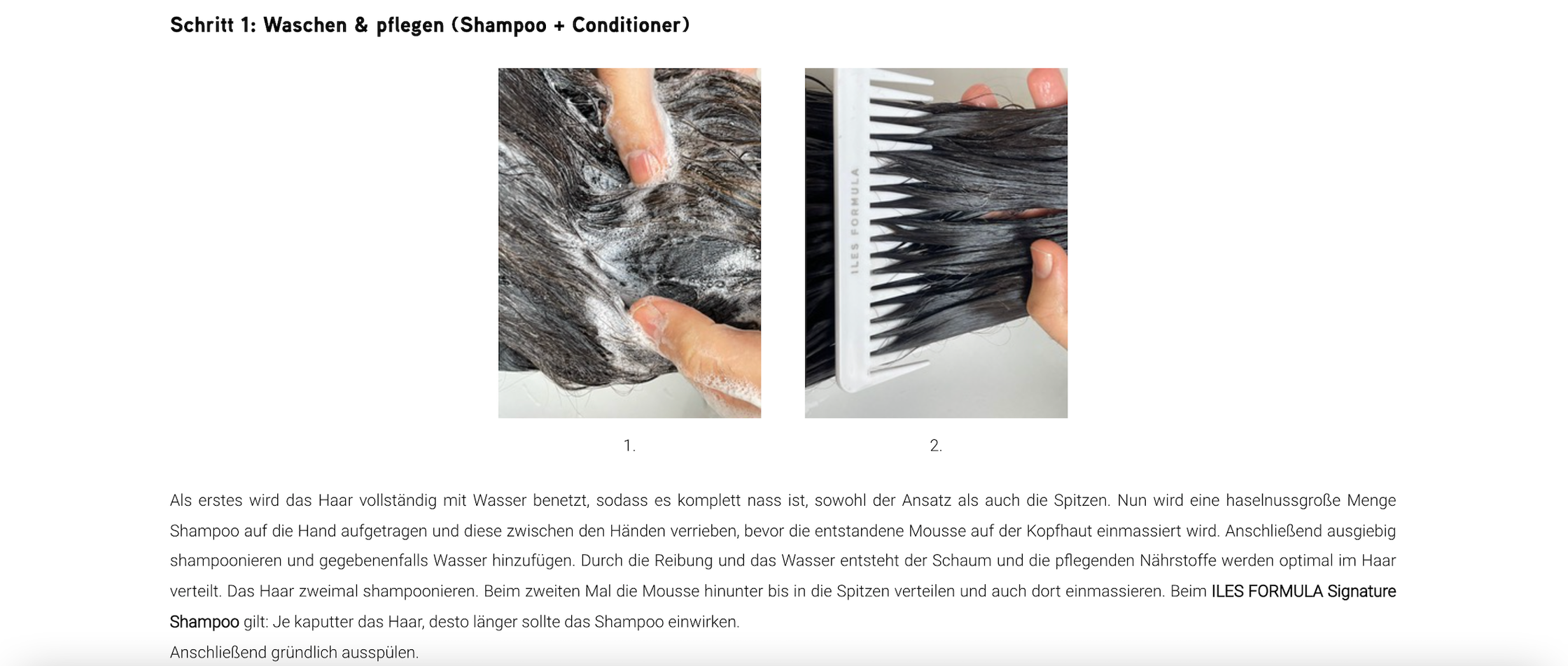 Schritt 1: Waschen & pflegen (Shampoo + Conditioner)

ILES FORMULA

1.

2.

Als erstes wird das Haar vollständig mit Wasser benetzt, sodass es komplett nass ist, sowohl der Ansatz als auch die Spitzen. Nun wird eine haselnussgroße Menge Shampoo auf die Hand aufgetragen und diese zwischen den Händen verrieben, bevor die entstandene Mousse auf der Kopfhaut einmassiert wird. Anschließend ausgiebig shampoonieren und gegebenenfalls Wasser hinzufügen. Durch die Reibung und das Wasser entsteht der Schaum und die pflegenden Nährstoffe werden optimal im Haar verteilt. Das Haar zweimal shampoonieren. Beim zweiten Mal die Mousse hinunter bis in die Spitzen verteilen und auch dort einmassieren. Beim ILES FORMULA Signature Shampoo gilt: Je kaputter das Haar, desto länger sollte das Shampoo einwirken.
Anschließend gründlich ausspülen.