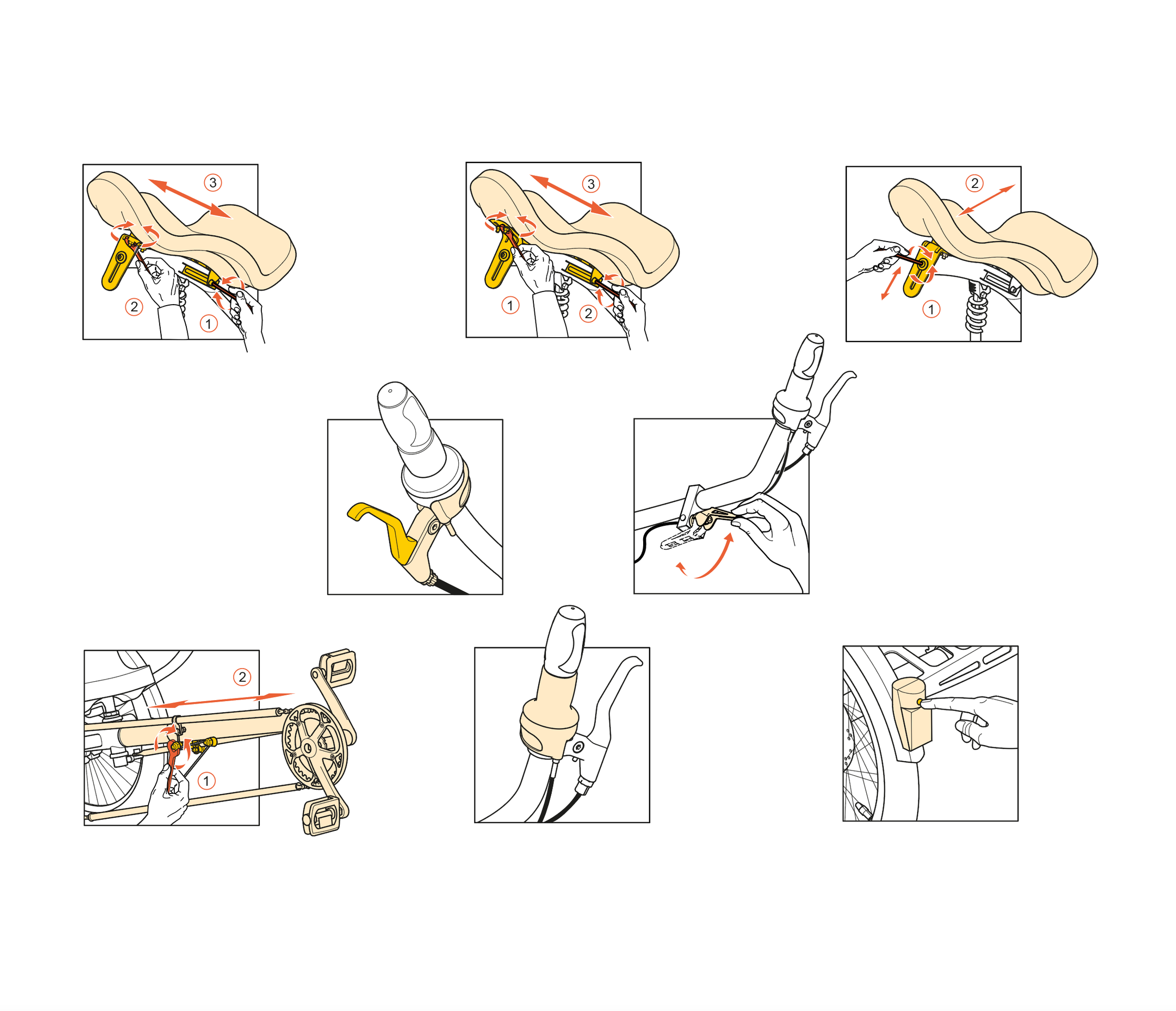 3
2
1

3
1
2

2
1

2
1