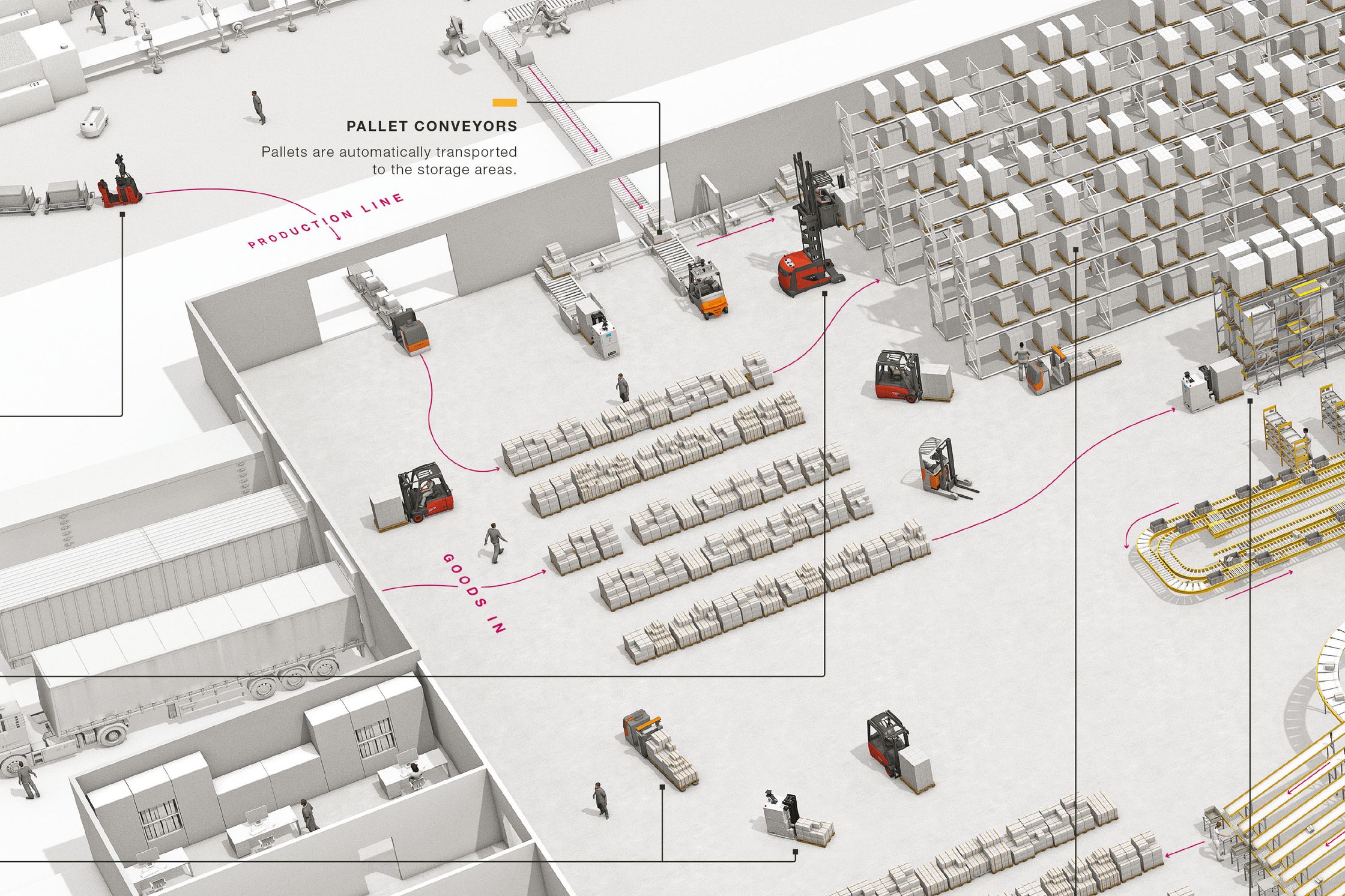 PALLET CONVEYORS

Pallets are automatically transported to the storage areas.

PRODUCTION LINE

GOODS IN